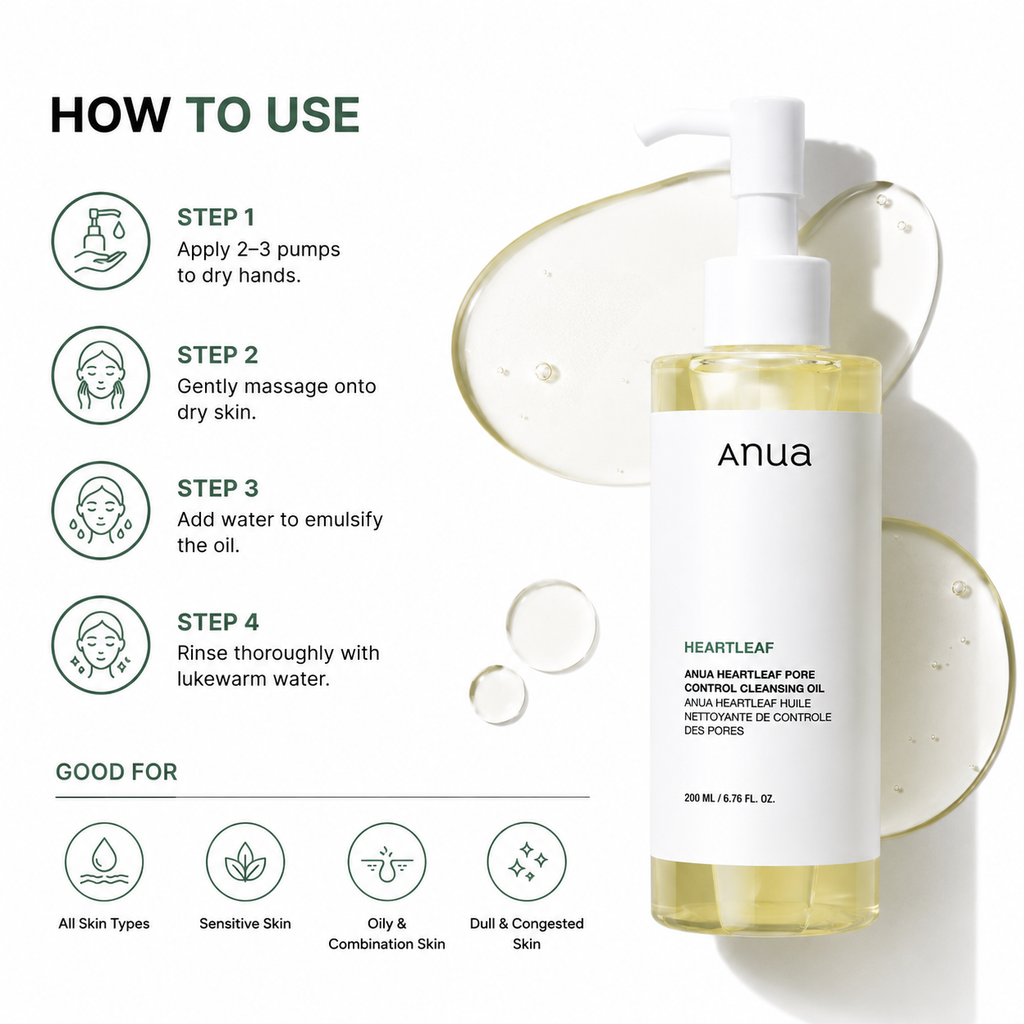 HOW TO USE

STEP 1
Apply 2–3 pumps to dry hands.

STEP 2
Gently massage onto dry skin.

STEP 3
Add water to emulsify the oil.

STEP 4
Rinse thoroughly with lukewarm water.

GOOD FOR

All Skin Types

Sensitive Skin

Oily & Combination Skin

Dull & Congested Skin

Anua

HEARTLEAF

ANUA HEARTLEAF PORE CONTROL CLEANSING OIL
ANUA HEARTLEAF HUILE NETTOYANTE DE CONTROLE DES PORES

200 ML / 6.76 FL. OZ.